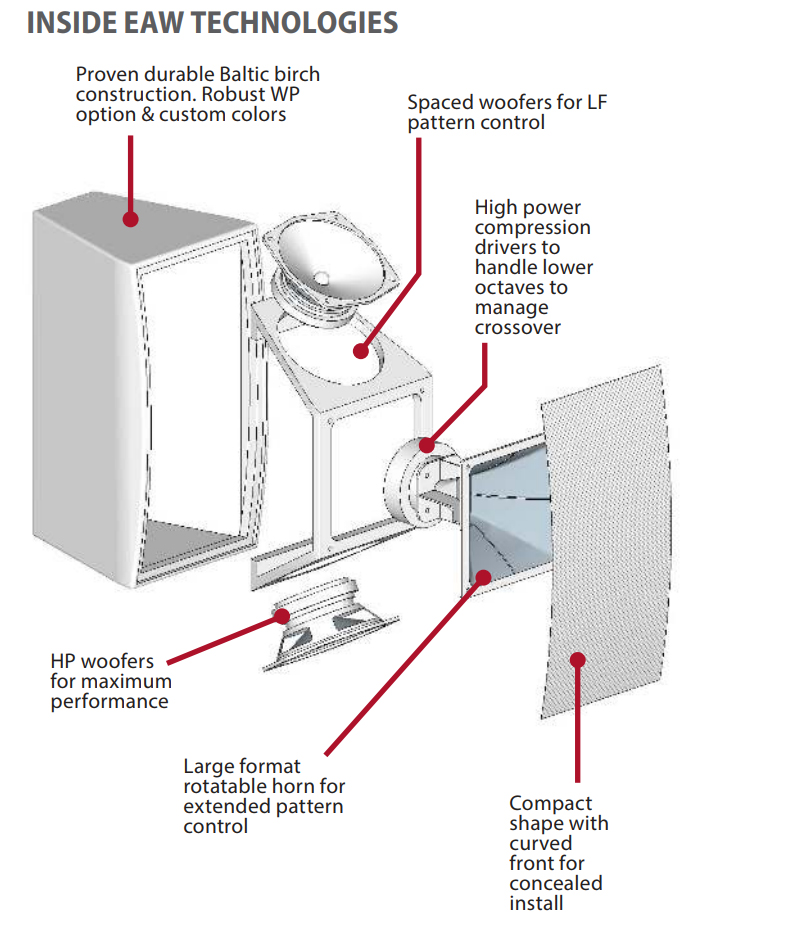 INSIDE EAW TECHNOLOGIES

Proven durable Baltic birch construction. Robust WP option & custom colors

Spaced woofers for LF pattern control

High power compression drivers to handle lower octaves to manage crossover

HP woofers for maximum performance

Large format rotatable horn for extended pattern control

Compact shape with curved front for concealed install